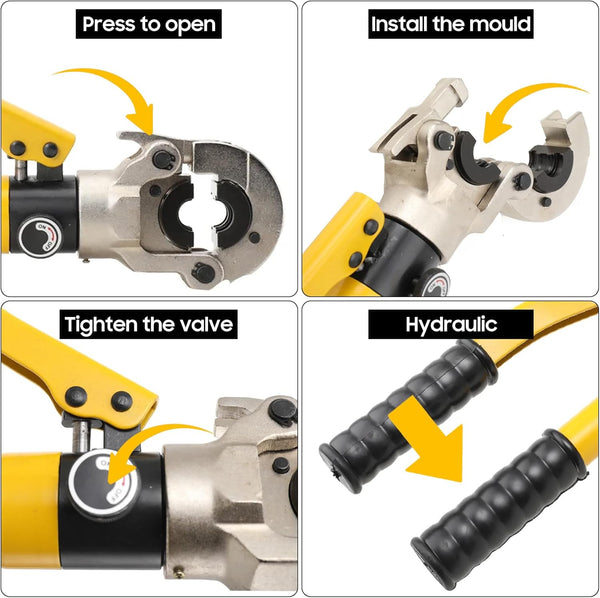 Press to open

ON
OFF

Install the mould

Tighten the valve

ON
OFF

Hydraulic