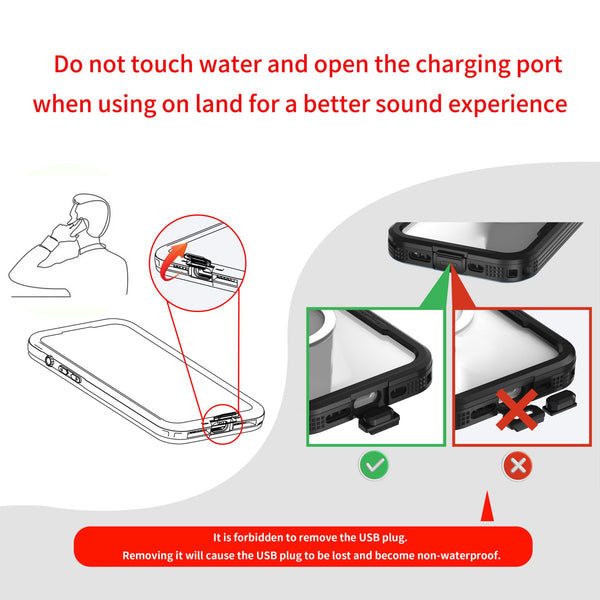 Do not touch water and open the charging port when using on land for a better sound experience

It is forbidden to remove the USB plug.
Removing it will cause the USB plug to be lost and become non-waterproof.