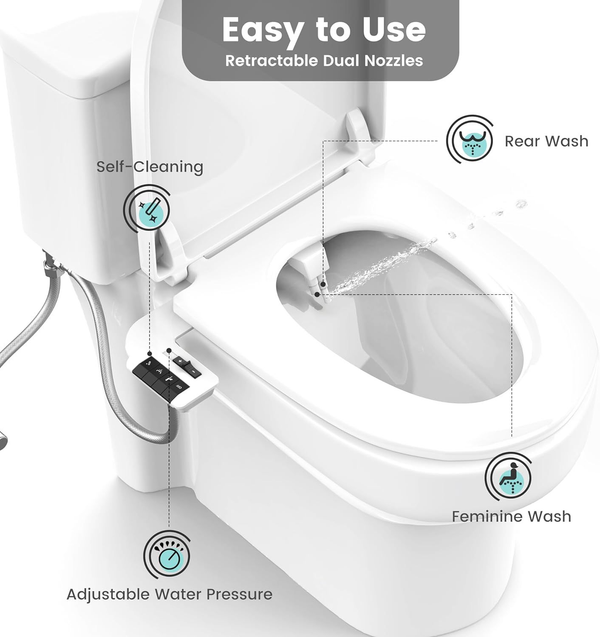 Easy to Use
Retractable Dual Nozzles

Rear Wash

Self-Cleaning

Feminine Wash

Adjustable Water Pressure