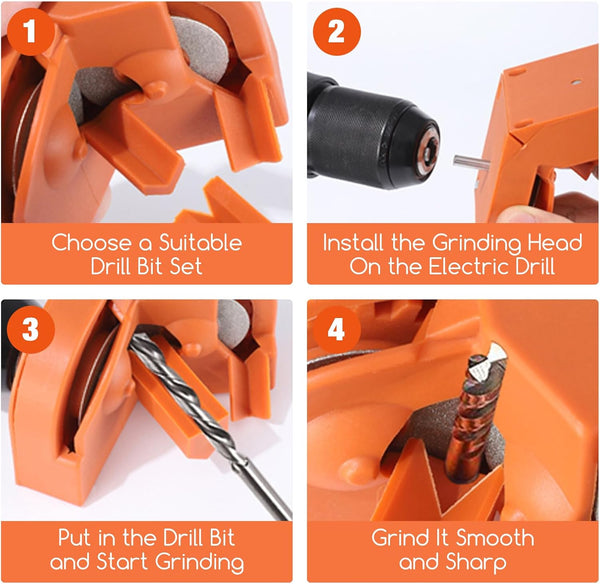 1

Choose a Suitable Drill Bit Set

2

Install the Grinding Head On the Electric Drill

3

Put in the Drill Bit and Start Grinding

4

Grind It Smooth and Sharp