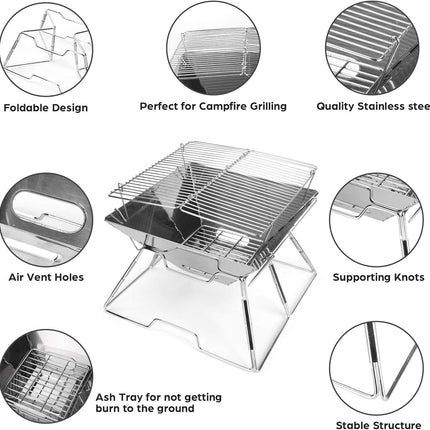 Foldable Design

Perfect for Campfire Grilling

Quality Stainless stee

Air Vent Holes

Supporting Knots

Ash Tray for not getting burn to the ground

Stable Structure