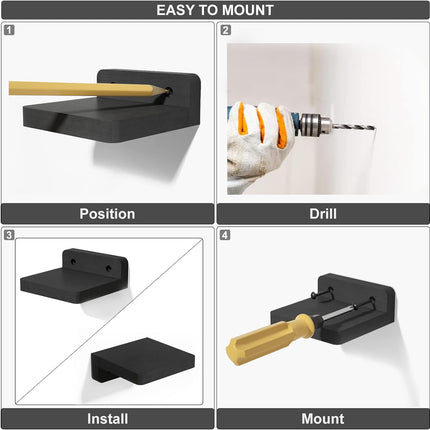 EASY TO MOUNT

1

Position

2

Drill

3

Install

4

Mount