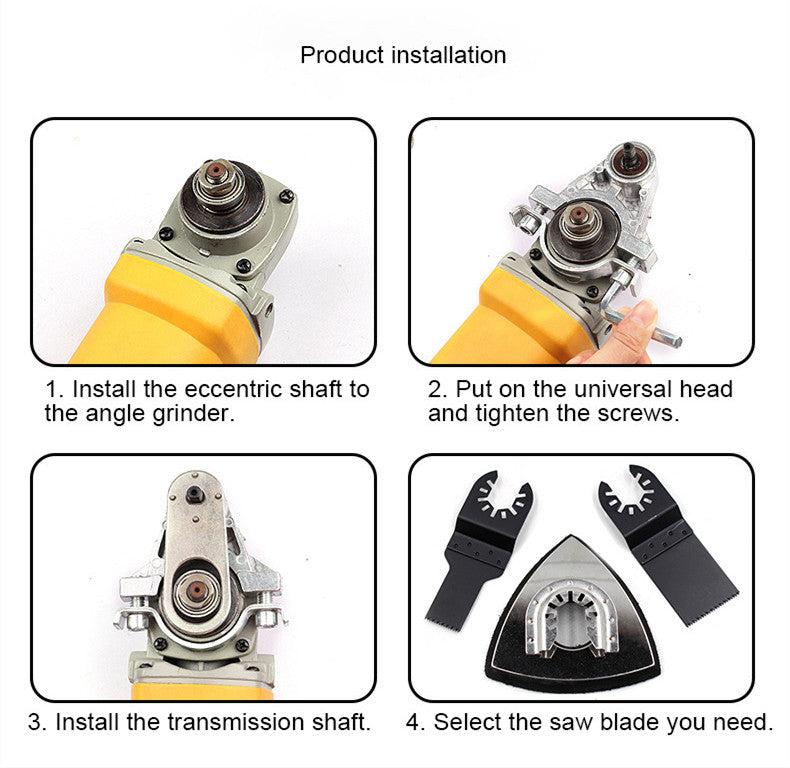 Product installation

1. Install the eccentric shaft to the angle grinder.

2. Put on the universal head and tighten the screws.

3. Install the transmission shaft.

4. Select the saw blade you need.