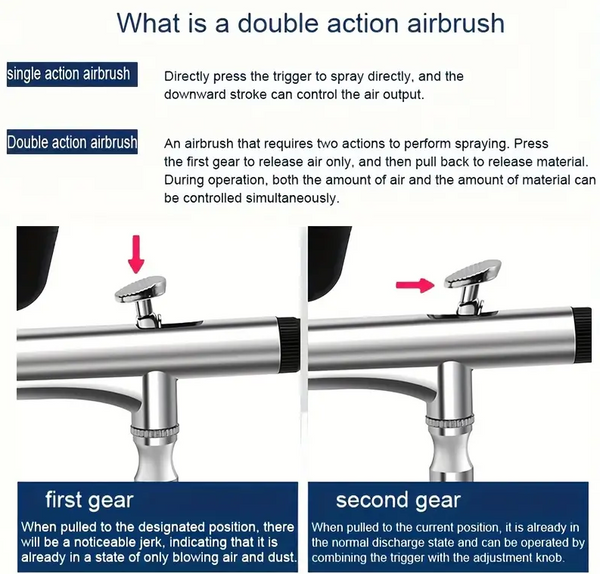 What is a double action airbrush

single action airbrush

Directly press the trigger to spray directly, and the downward stroke can control the air output.

Double action airbrush

An airbrush that requires two actions to perform spraying. Press the first gear to release air only, and then pull back to release material. During operation, both the amount of air and the amount of material can be controlled simultaneously.

first gear

When pulled to the designated position, there will be a noticeable jerk, indicating that it is already in a state of only blowing air and dust.

second gear

When pulled to the current position, it is already in the normal discharge state and can be operated by combining the trigger with the adjustment knob.