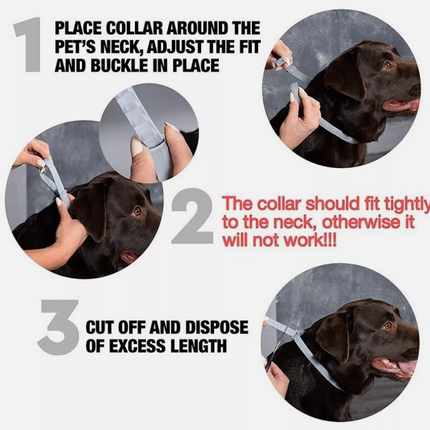 1 PLACE COLLAR AROUND THE PET'S NECK, ADJUST THE FIT AND BUCKLE IN PLACE

2 The collar should fit tightly to the neck, otherwise it will not work!!!

3 CUT OFF AND DISPOSE OF EXCESS LENGTH