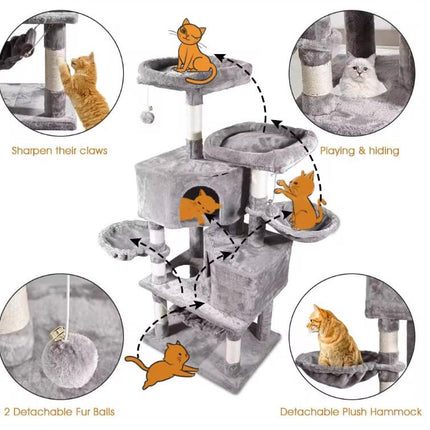 Sharpen their claws

Playing & hiding

2 Detachable Fur Balls

Detachable Plush Hammock