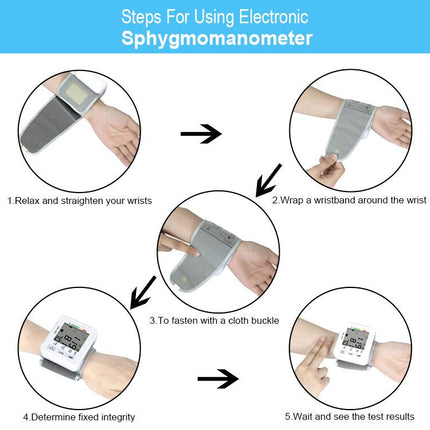 Steps For Using Electronic
Sphygmomanometer

1.Relax and straighten your wrists

2.Wrap a wristband around the wrist

3.To fasten with a cloth buckle

4.Determine fixed integrity

5.Wait and see the test results