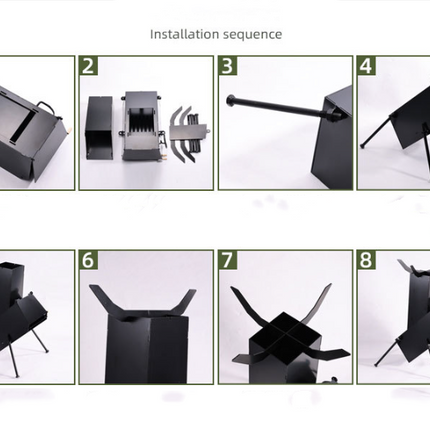 Installation sequence

2

3

4

6

7

8