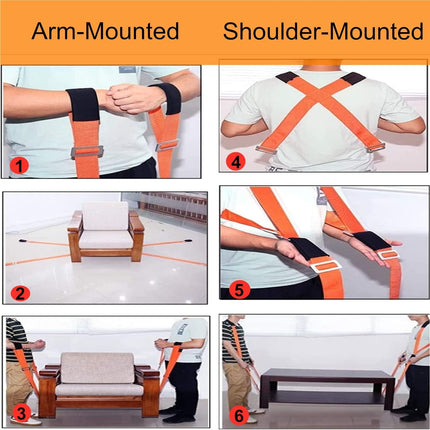 Arm-Mounted

1

2

3

Shoulder-Mounted

4

5

6