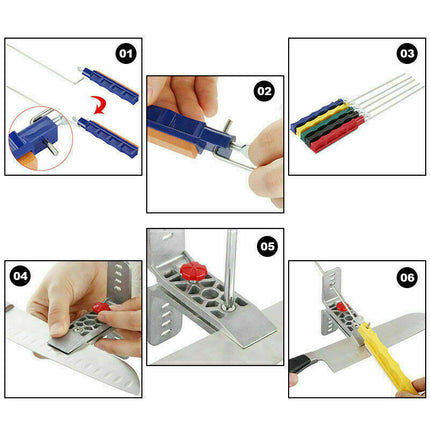 01

02

03

04

05

06