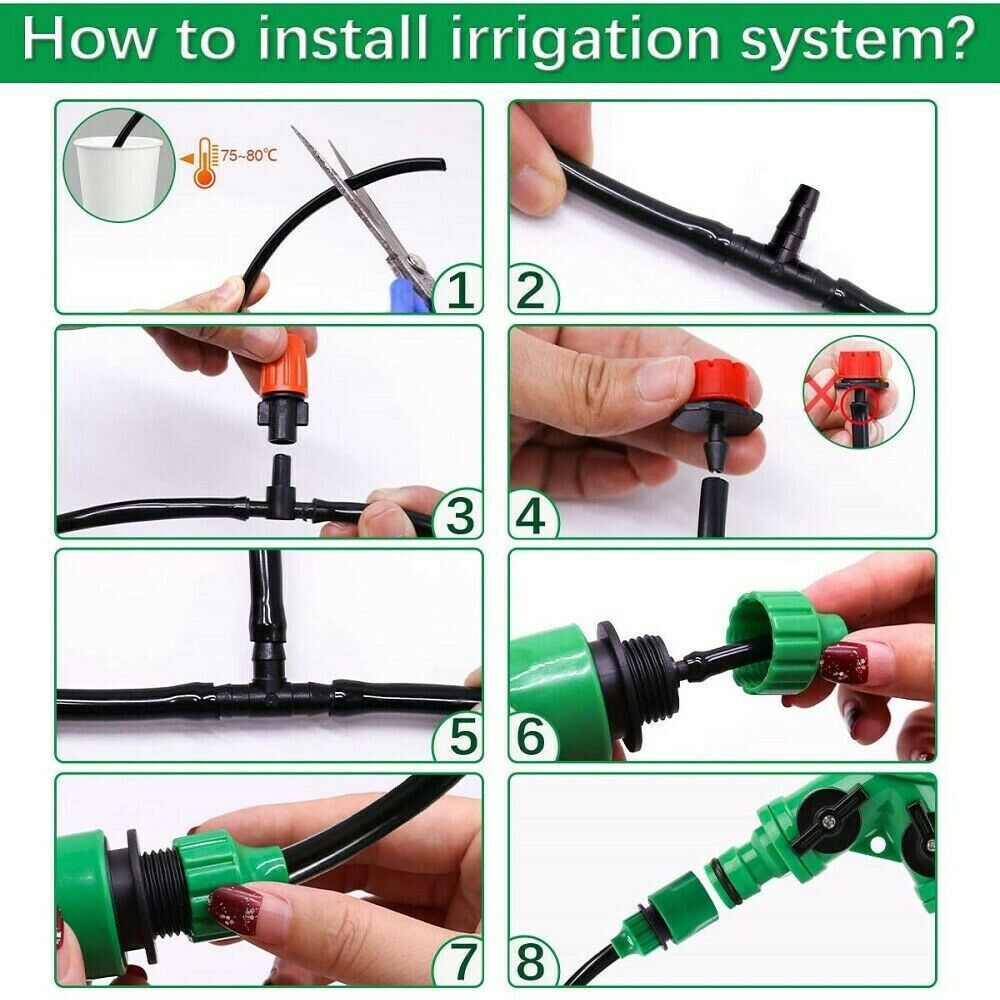 How to install irrigation system?

75~80℃

1

2

3

4

5

6

7

8