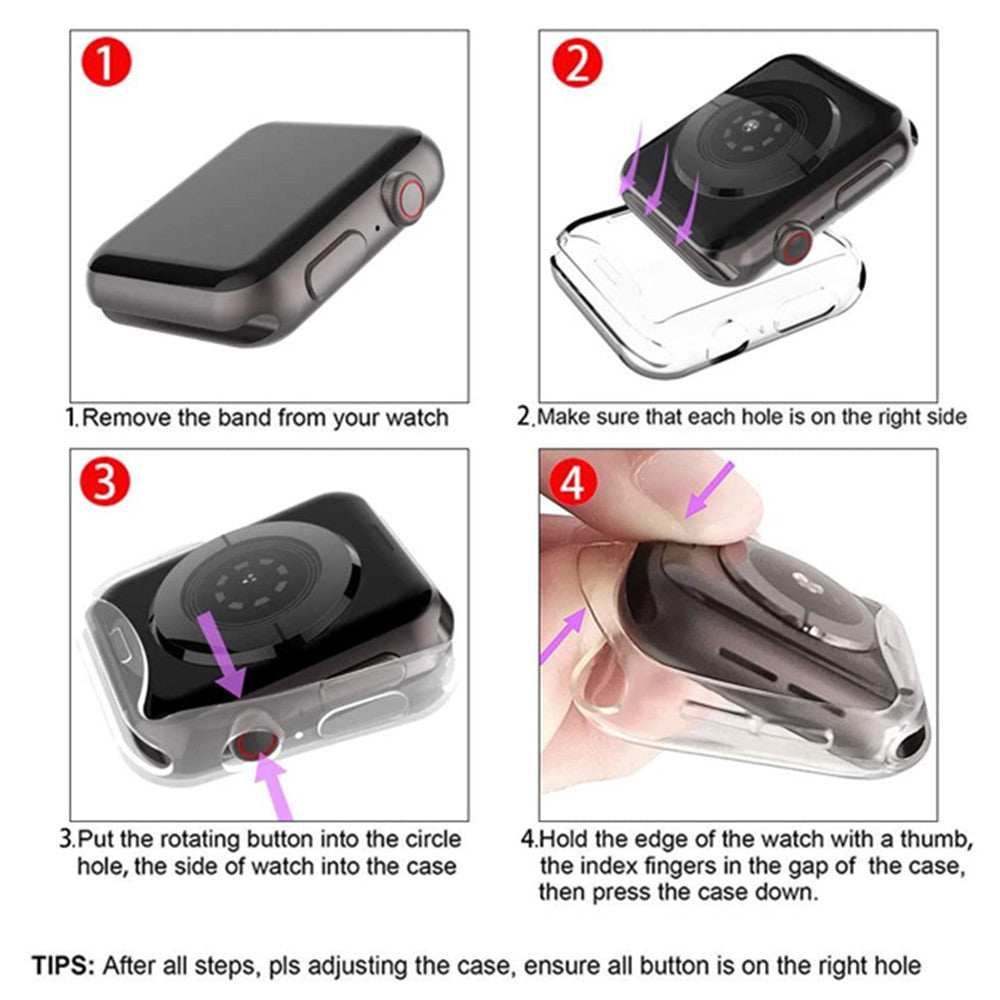 1

1.Remove the band from your watch

2

2.Make sure that each hole is on the right side

3

3.Put the rotating button into the circle hole, the side of watch into the case

4

4.Hold the edge of the watch with a thumb, the index fingers in the gap of the case, then press the case down.

TIPS: After all steps, pls adjusting the case, ensure all button is on the right hole