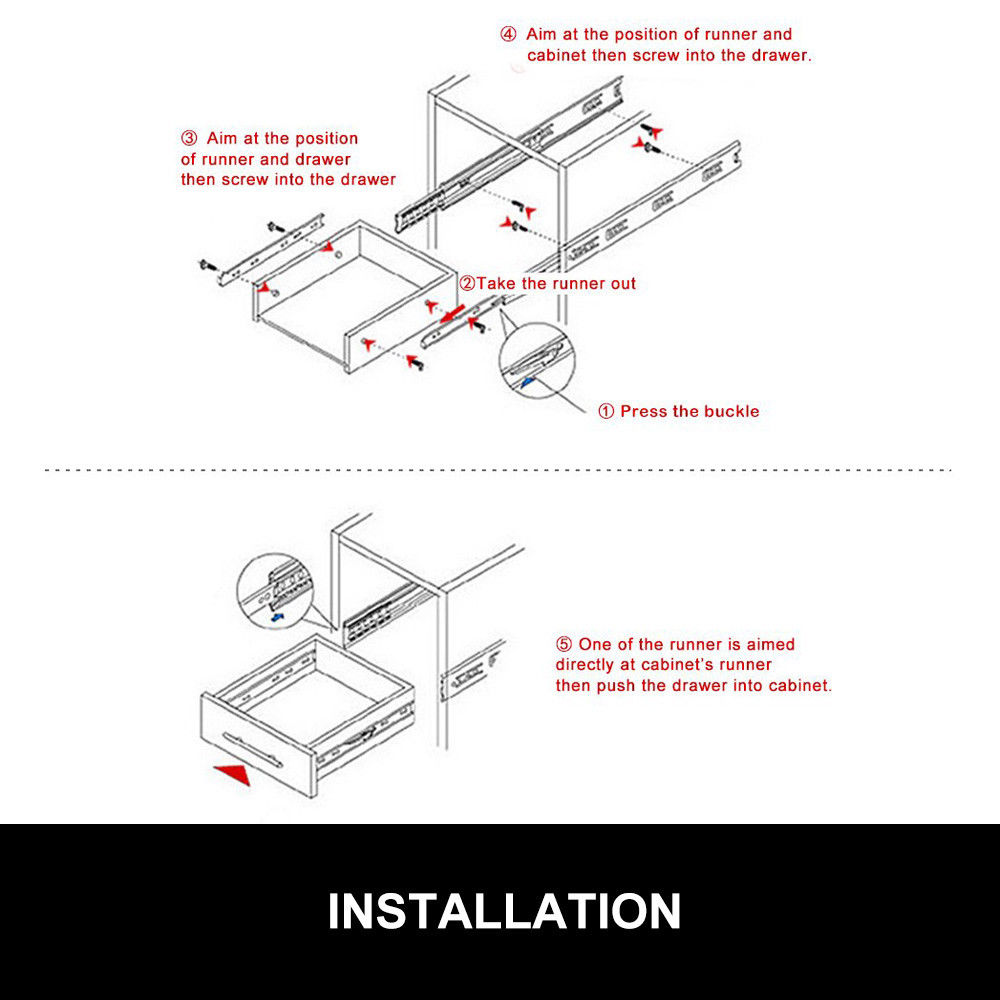 ④ Aim at the position of runner and cabinet then screw into the drawer.

③ Aim at the position of runner and drawer then screw into the drawer

②Take the runner out

① Press the buckle

⑤ One of the runner is aimed directly at cabinet's runner then push the drawer into cabinet.

INSTALLATION