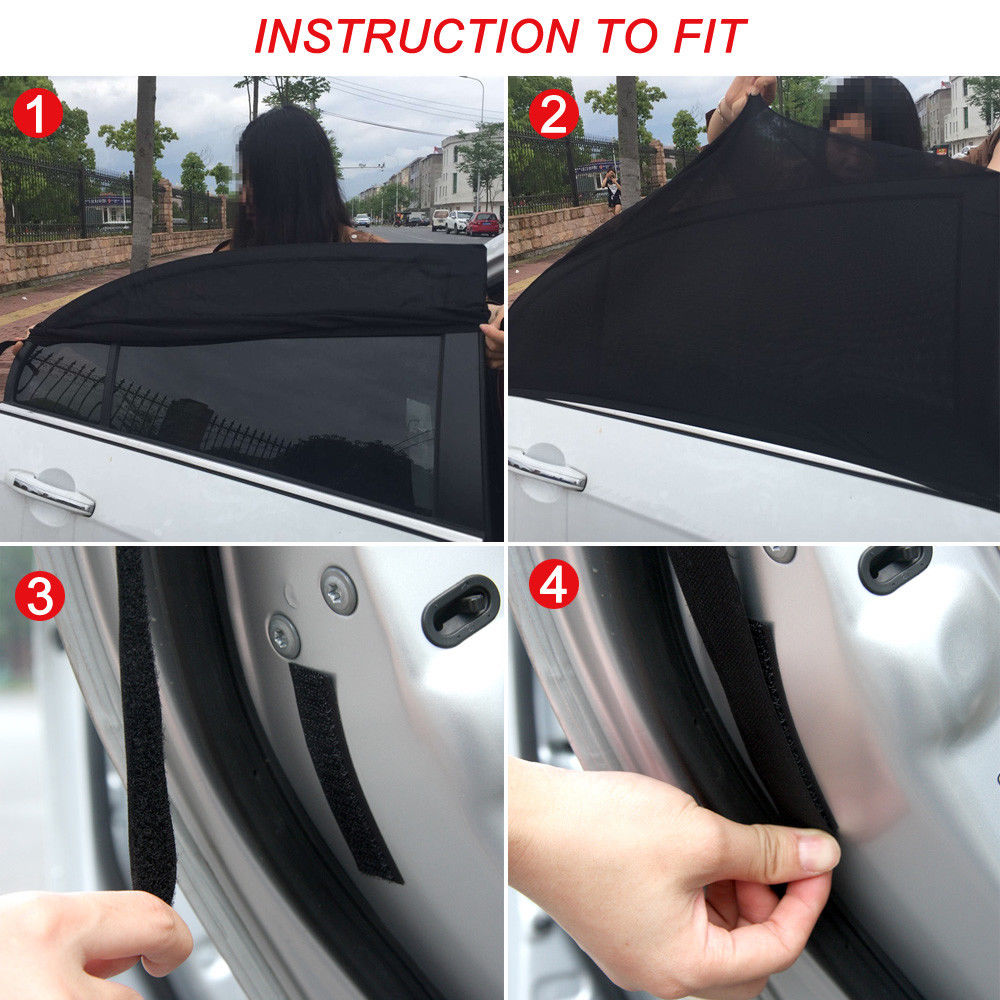 INSTRUCTION TO FIT

1

2

3

4