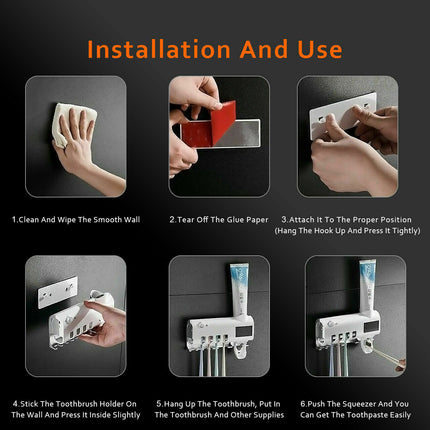 Installation And Use

1.Clean And Wipe The Smooth Wall

2.Tear Off The Glue Paper

3.Attach It To The Proper Position (Hang The Hook Up And Press It Tightly)

4.Stick The Toothbrush Holder On The Wall And Press It Inside Slightly

5.Hang Up The Toothbrush, Put In The Toothbrush And Other Supplies

6.Push The Squeezer And You Can Get The Toothpaste Easily